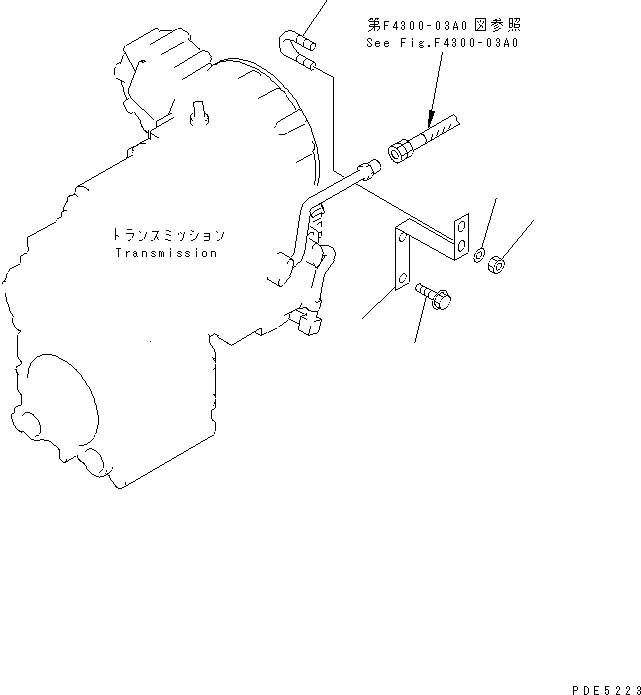 第F4300-03A0 図参照
See Fig.F4300-03A0

トランスミッション
Transmission

PDE5223