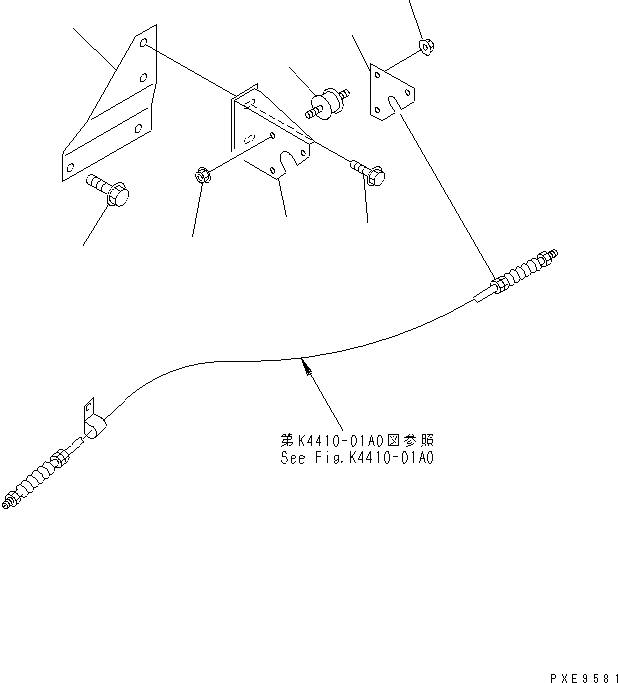 第K4410-01A0図参照
See Fig.K4410-01A0

PXE9581