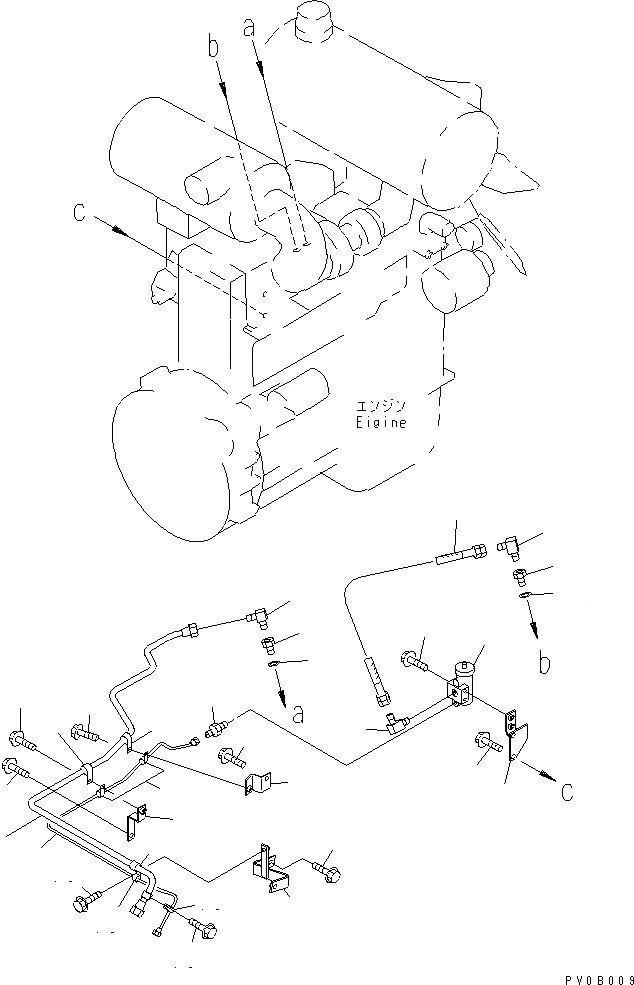 b
a
c
エンジン
Eigine
b
a
c
PV0B009