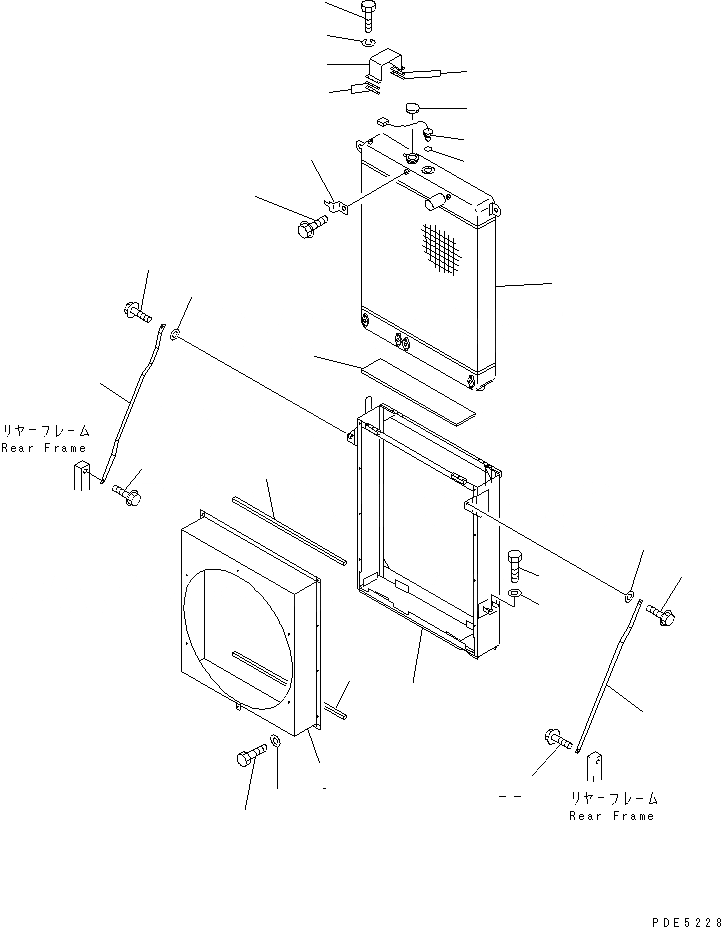 リヤーフレーム
Rear Frame

リヤーフレーム
Rear Frame

PDE5228