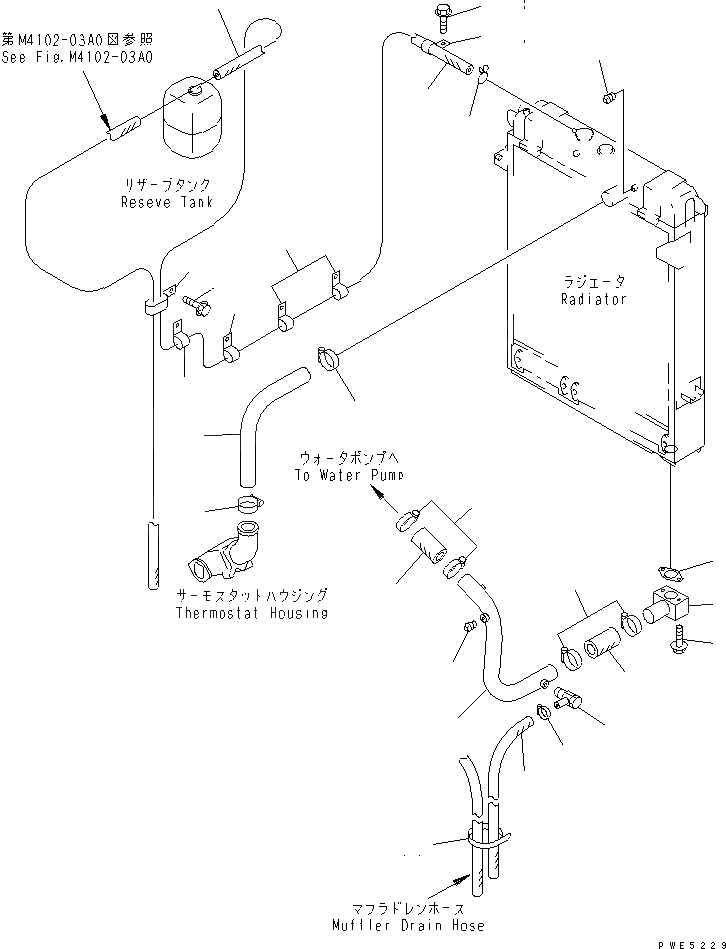 第M4102-03A0図参照
See Fig.M4102-03A0

リザーブタンク
Reseve Tank

ラジエータ
Radiator

ウォータポンプへ
To Water Pump

サーモスタットハウジング
Thermostat Housing

マフラドレンホース
Muffler Drain Hose

PWE5229