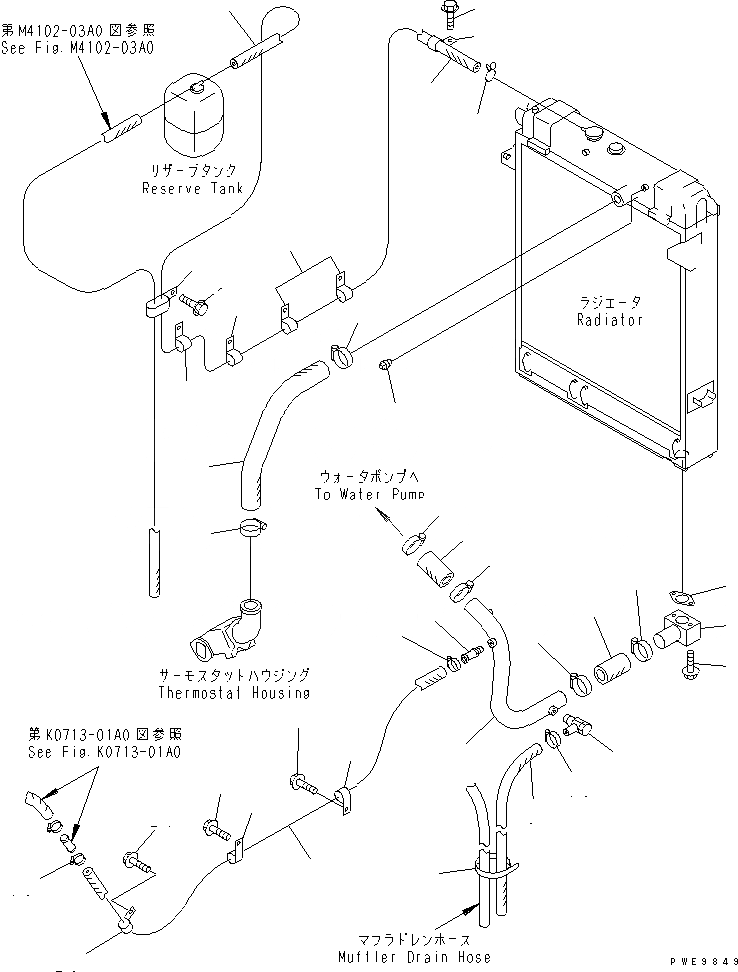 第M4102-03A0図参照
See Fig. M4102-03A0

リザーブタンク
Reserve Tank

ラジエータ
Radiator

ウォータポンプへ
To Water Pump

サーモスタットハウジング
Thermostat Housing

第K0713-01A0図参照
See Fig. K0713-01A0

マフラドレンホース
Muffler Drain Hose

PWE9849