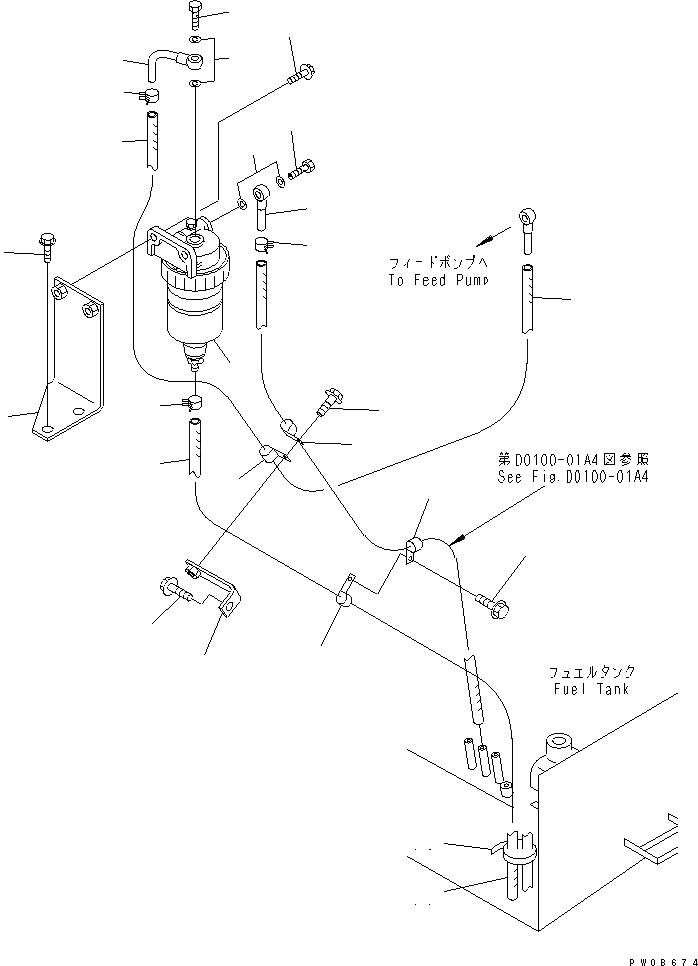 フィードポンプへ
To Feed Pump

第D0100-01A4図参照
See Fig.D0100-01A4

フュエルタンク
Fuel Tank

PW08674