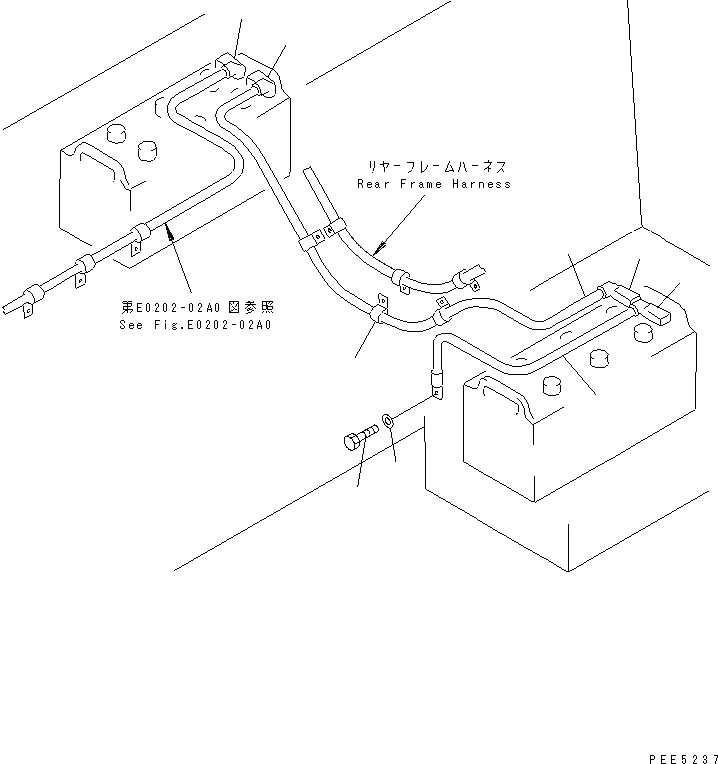 リヤーフレームハーネス
Rear Frame Harness

第E0202-02A0 図参照
See Fig.E0202-02A0

PEE5237