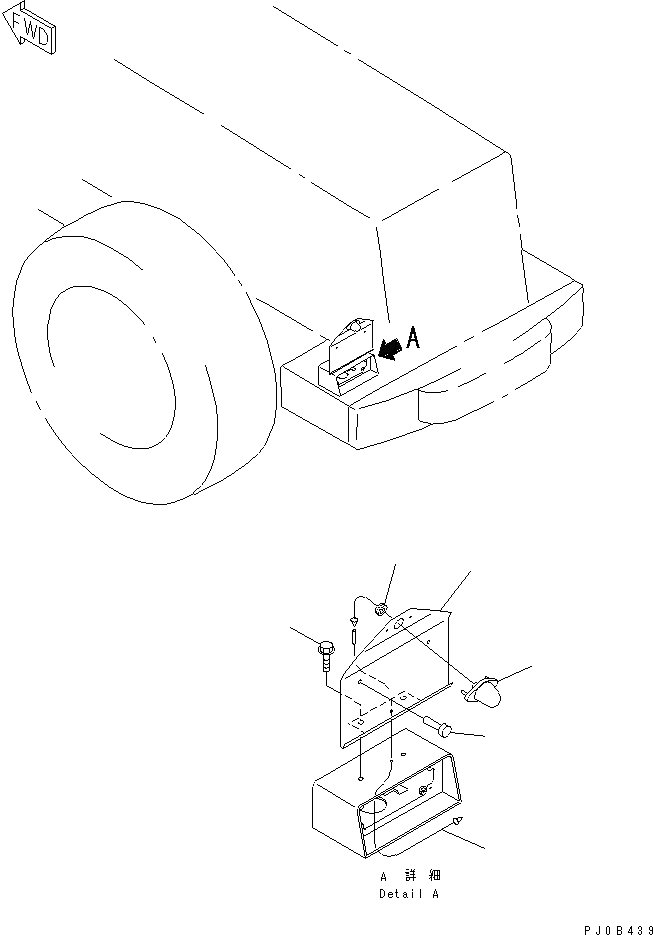 FWD

A

A 詳細
Detail A

PJ0B439