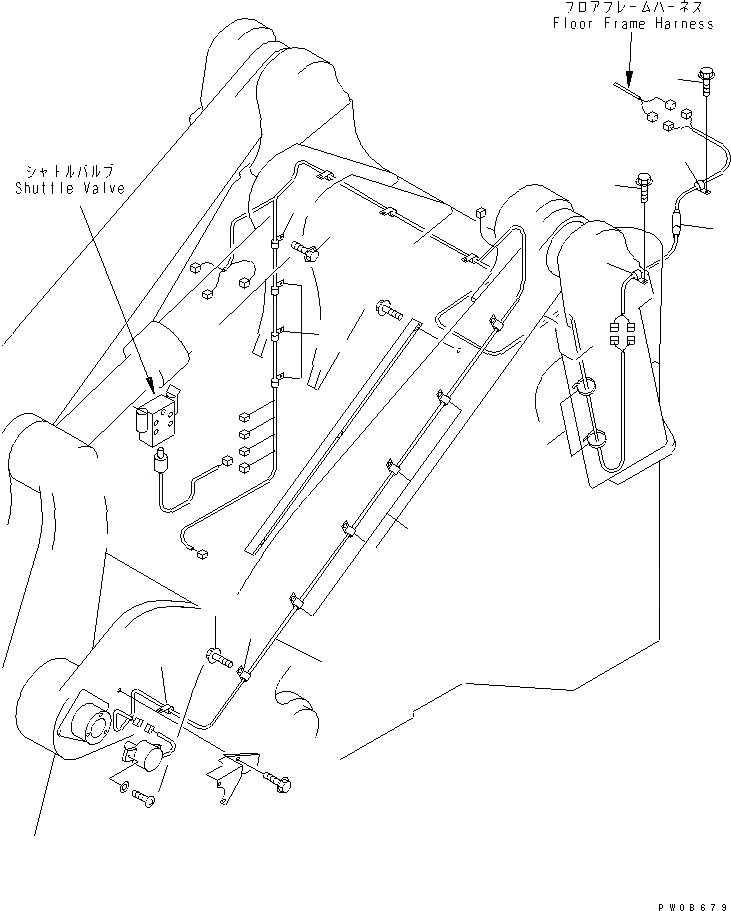 フロアフレームハーネス
Floor Frame Harness

シャトルバルブ
Shuttle Valve

PW08679