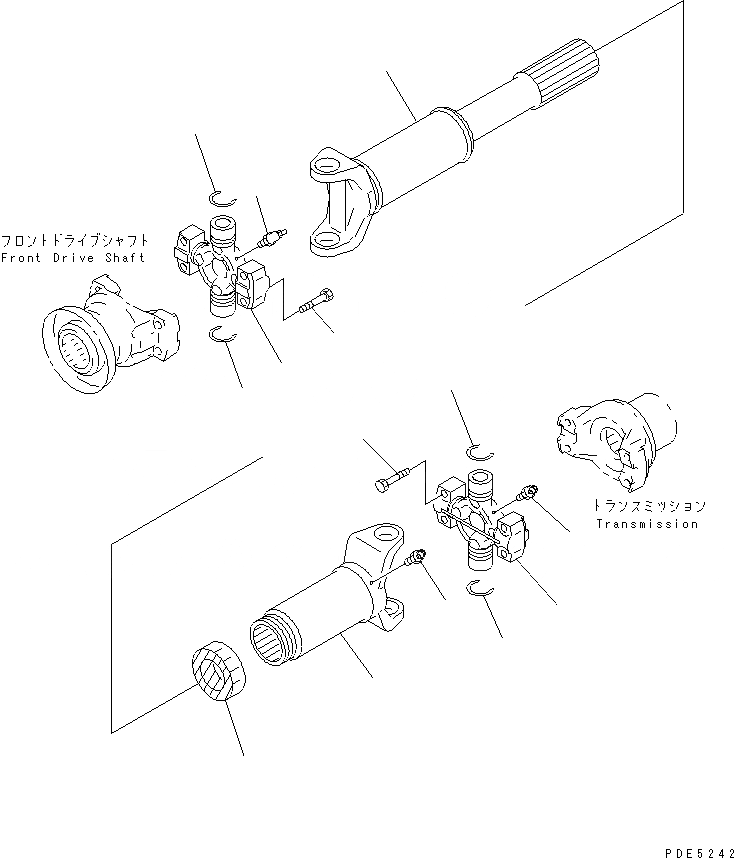 フロントドライブシャフト
Front Drive Shaft

トランスミッション
Transmission

PDE5242