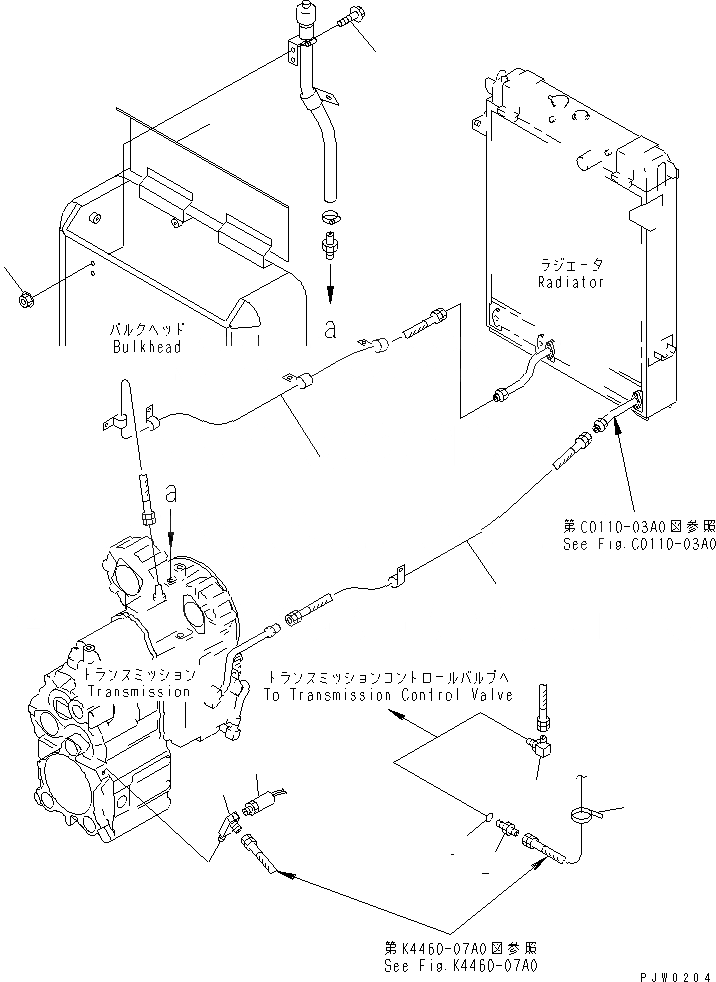 ラジエータ
Radiator

バルクヘッド
Bulkhead

a

a

第C0110-03A0図参照
See Fig.C0110-03A0

トランスミッション
Transmission

トランスミッションコントロールバルブへ
To Transmission Control Valve

第K4460-07A0図参照
See Fig.K4460-07A0

PJW0204