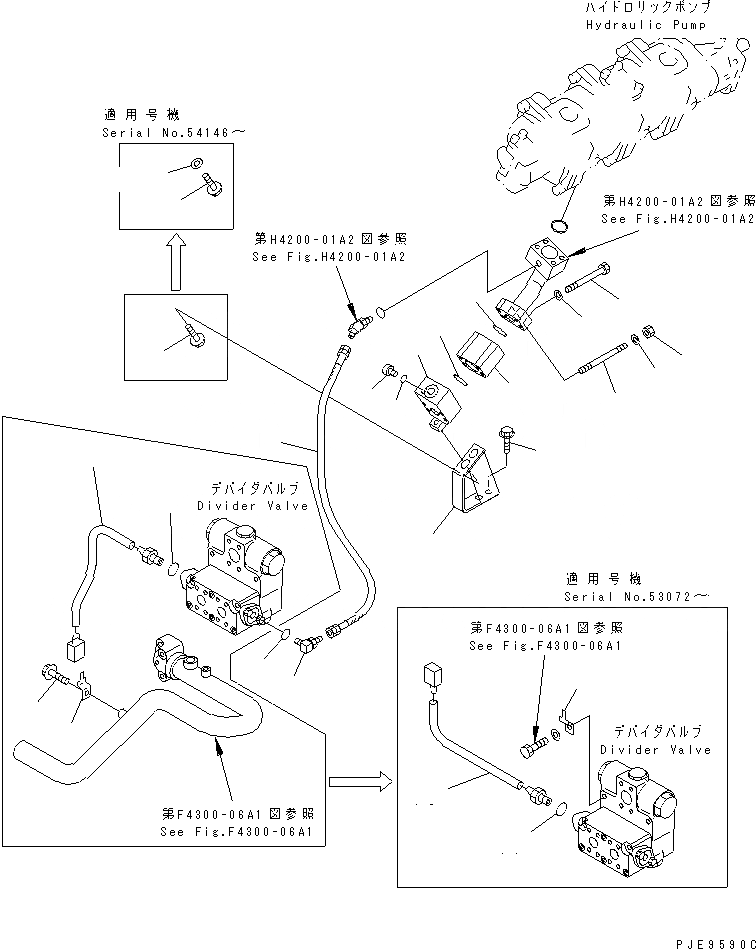 ハイドロリックポンプ
Hydraulic Pump

適用号機
Serial No.54146～

第H4200-01A2図参照
See Fig.H4200-01A2

第H4200-01A2図参照
See Fig.H4200-01A2

デバイダバルブ
Divider Valve

適用号機
Serial No.53072～

第F4300-06A1図参照
See Fig.F4300-06A1

デバイダバルブ
Divider Valve

第F4300-06A1図参照
See Fig.F4300-06A1

PJE9590C