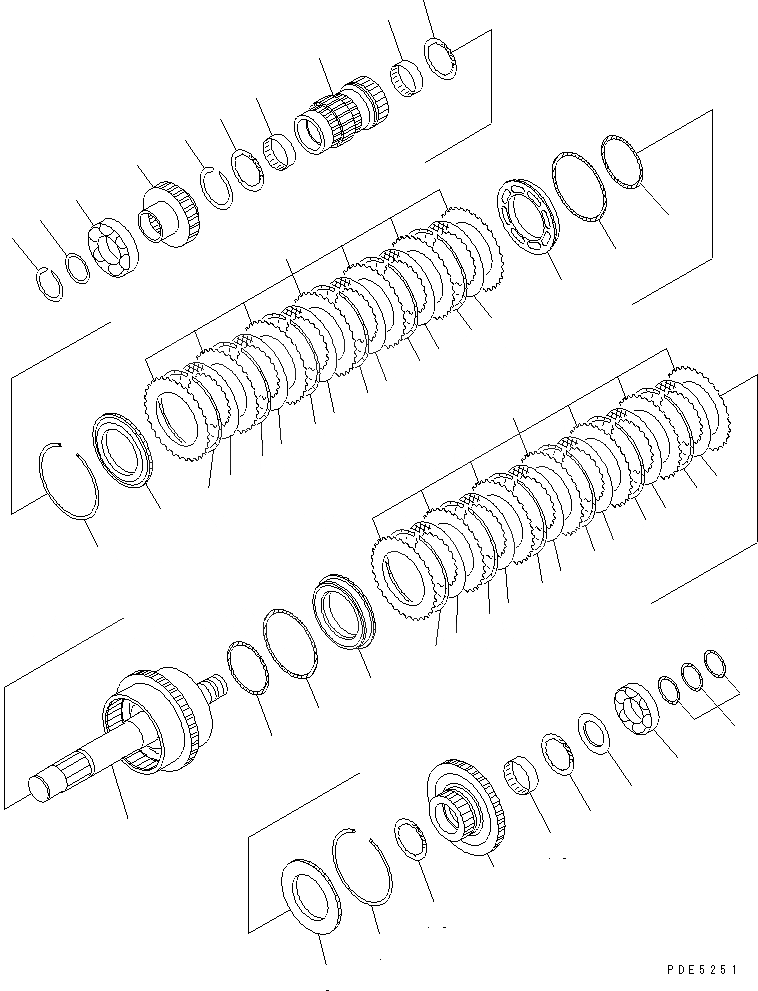 PDE5251