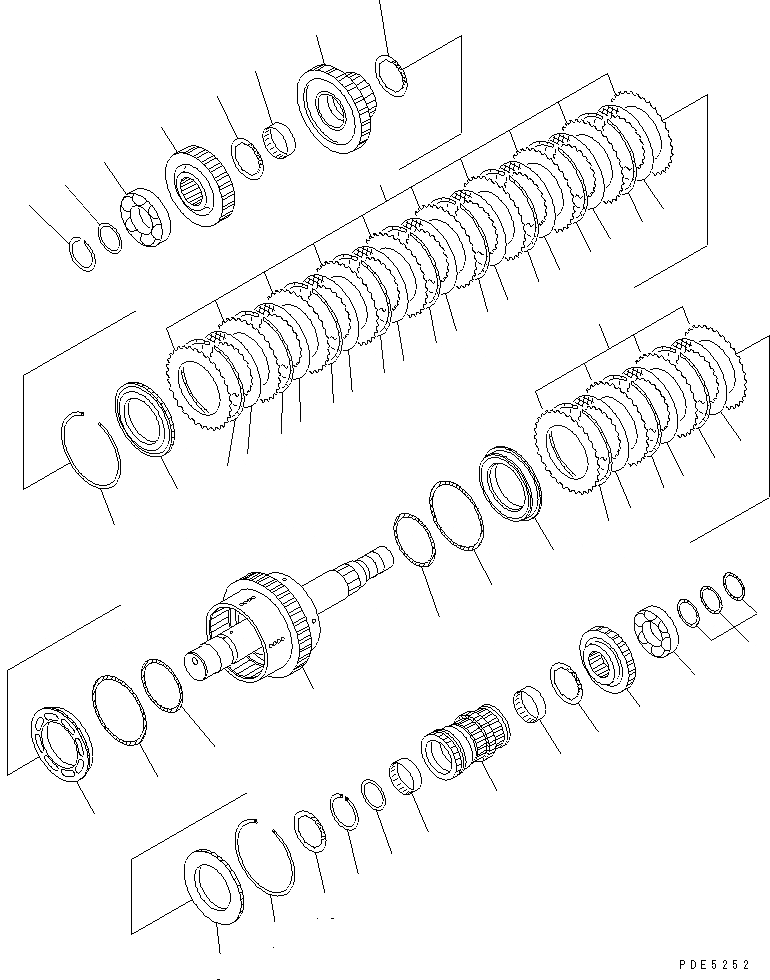 PDE5252