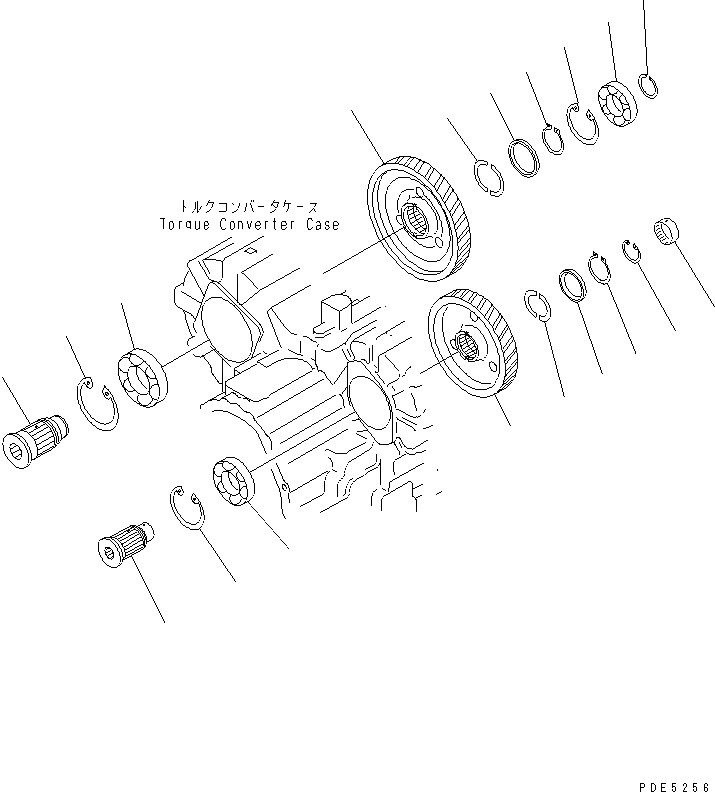 トルクコンバータケース
Torque Converter Case

PDE5256