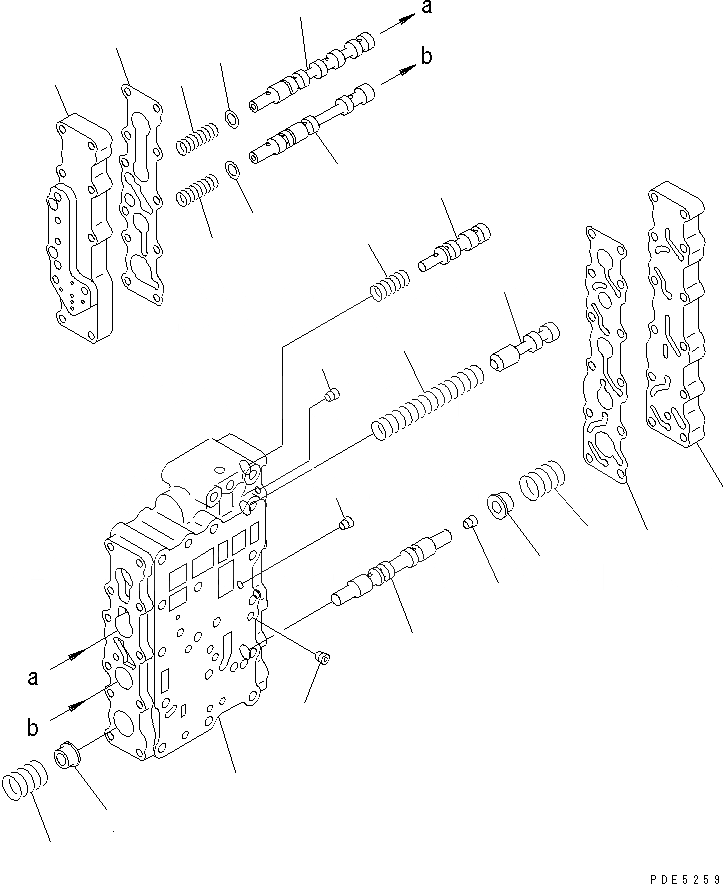 a
b
a
b
PDE5259