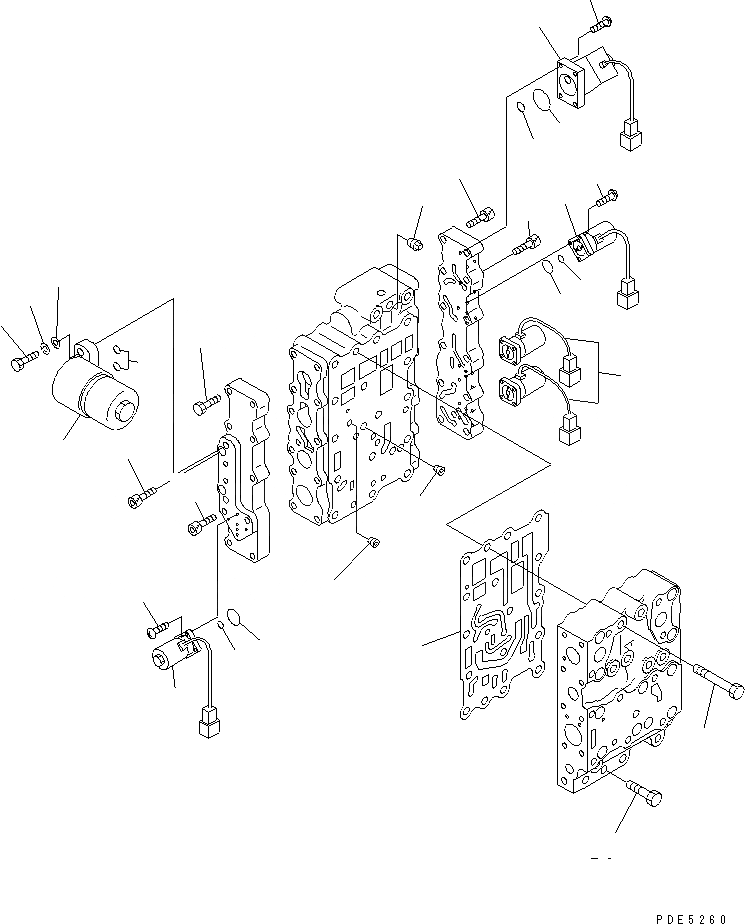 PDE5260