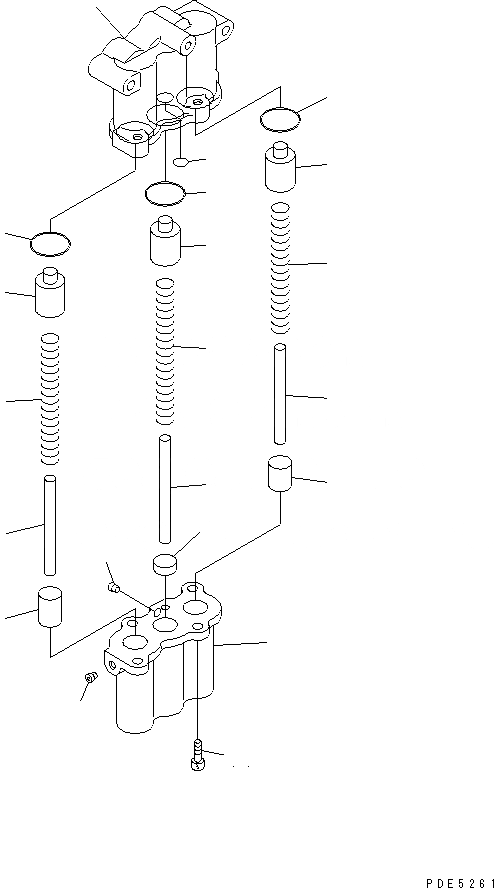 PDE5261