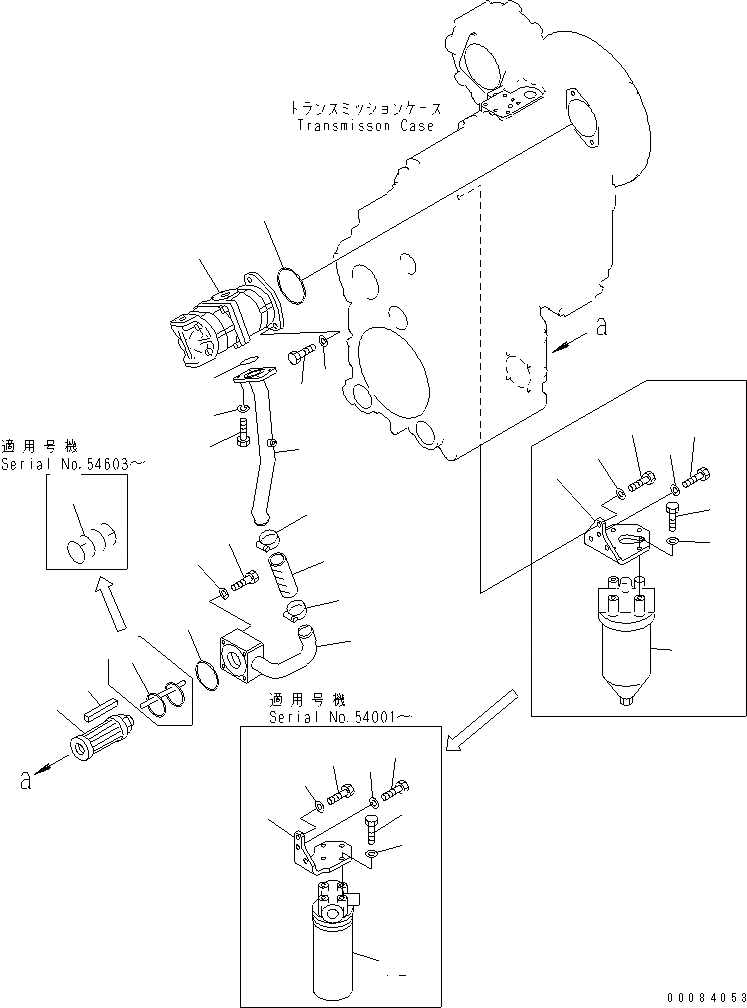 トランスミッションケース
Transmisson Case

a

適用号機
Serial No.54603～

適用号機
Serial No.54001～

a

00084053