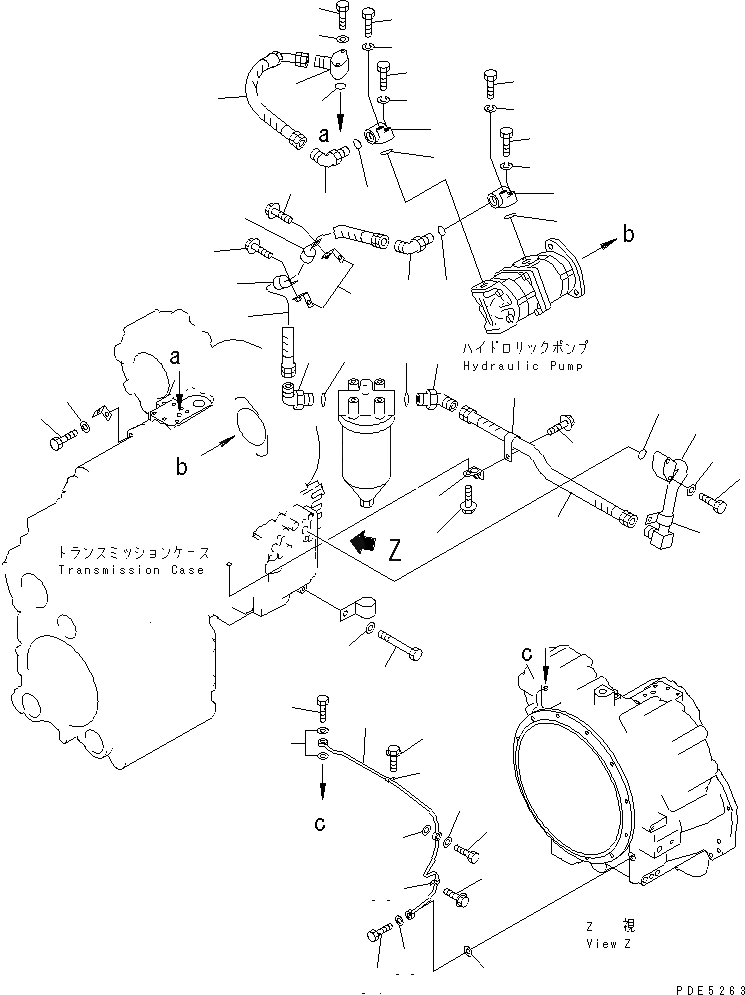 a

b

ハイドロリックポンプ
Hydraulic Pump

a

b

トランスミッションケース
Transmission Case

Z

c

c

Z 視
View Z

PDE5263