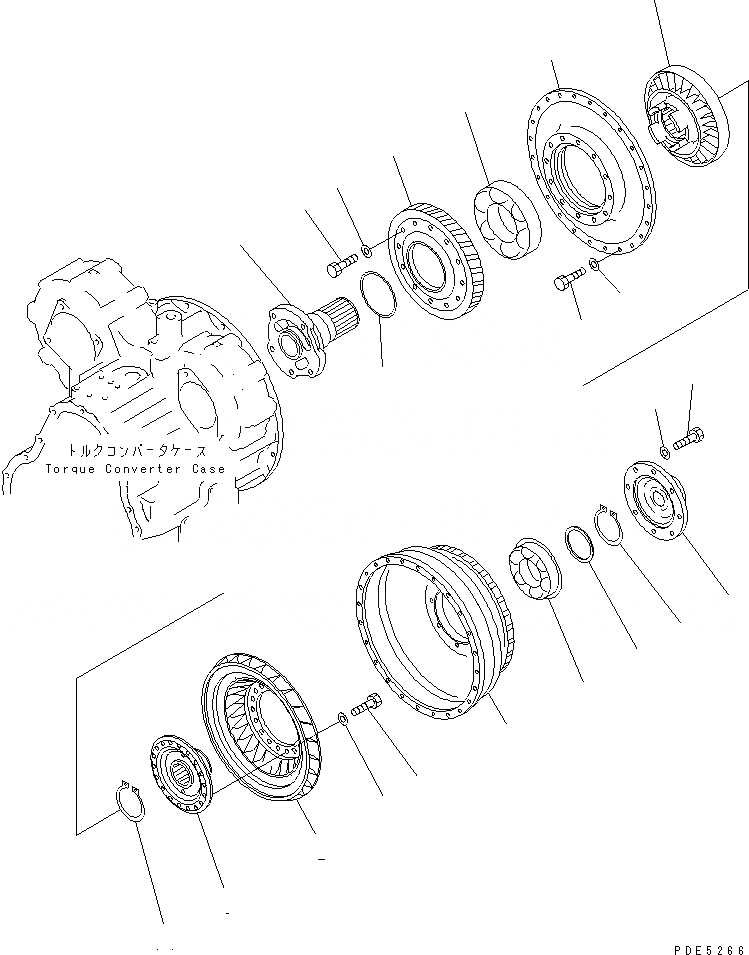 トルクコンバータケース
Torque Converter Case

PDE5266