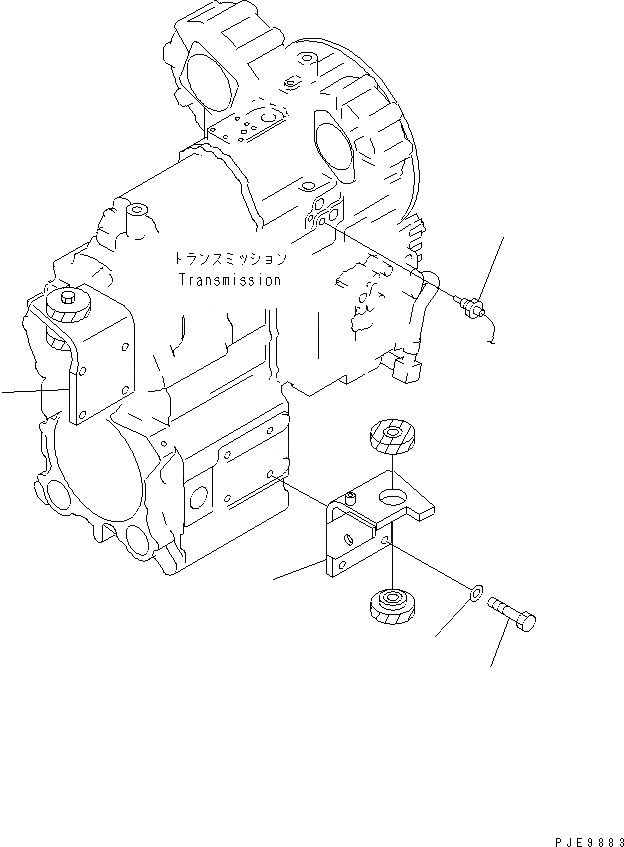 トランスミッション
Transmission

PJE9883