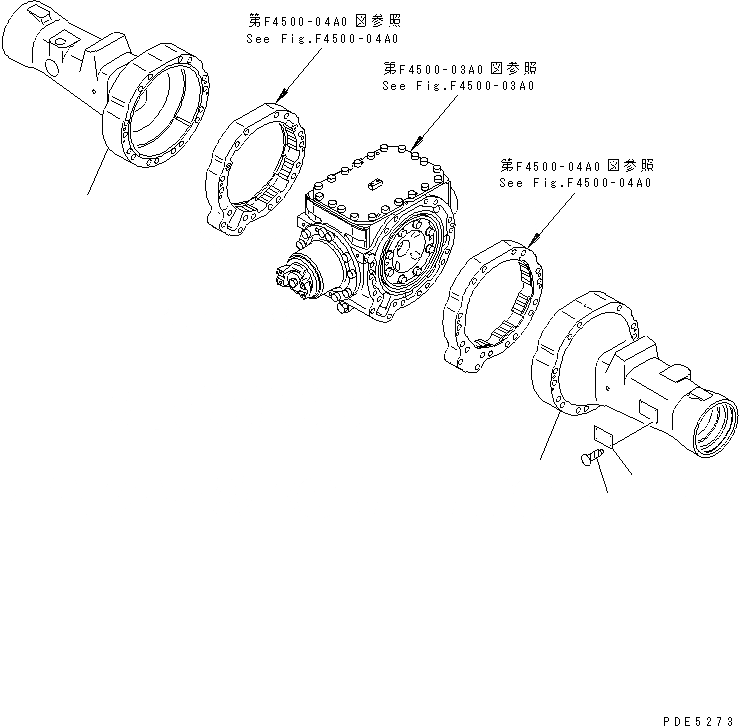 第F4500-04A0 図参照
See Fig.F4500-04A0

第F4500-03A0 図参照
See Fig.F4500-03A0

第F4500-04A0 図参照
See Fig.F4500-04A0

PDE5273