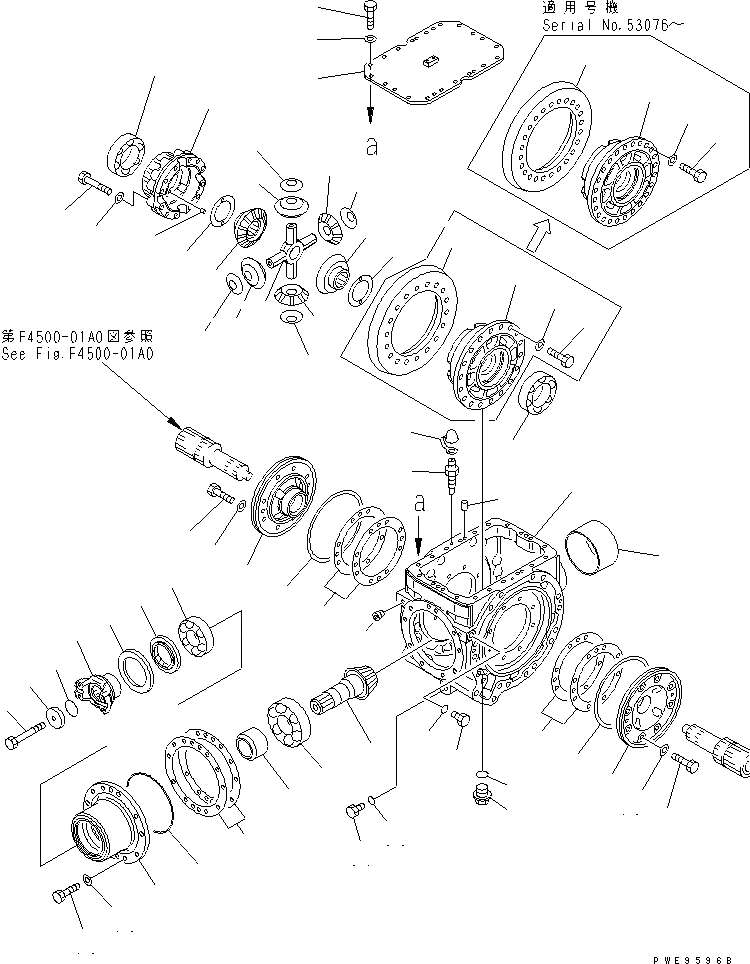 適用号機
Serial No.53076～

a

第F4500-01A0図参照
See Fig.F4500-01A0

a

PWE95968