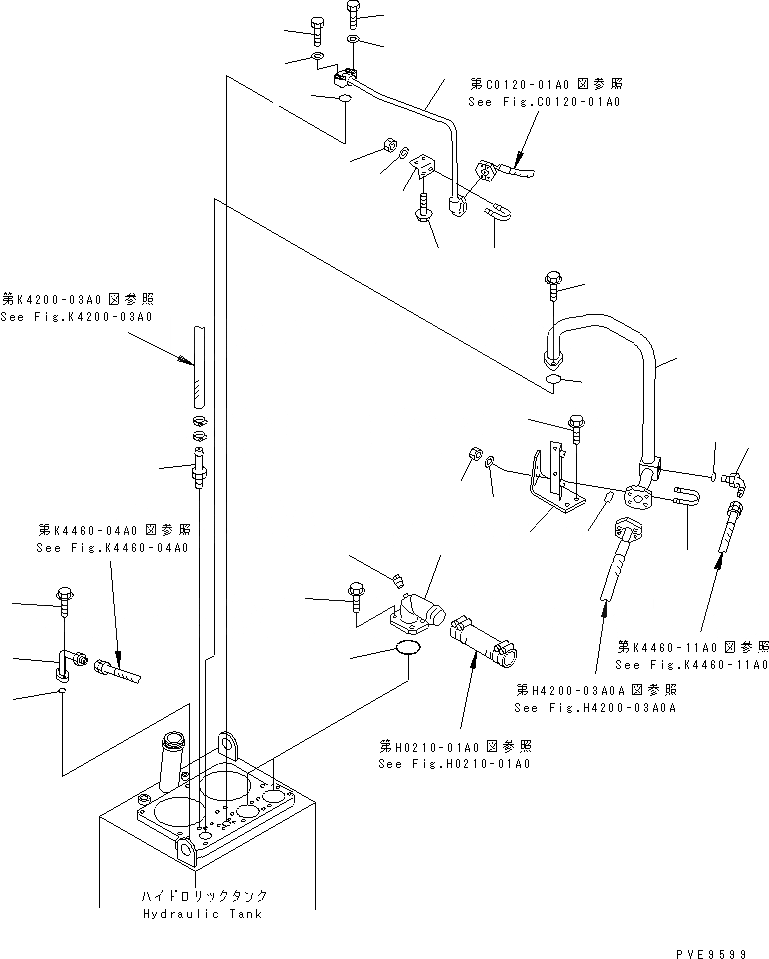 第C0120-01A0 図参照
See Fig.C0120-01A0

第K4200-03A0 図参照
See Fig.K4200-03A0

第K4460-04A0 図参照
See Fig.K4460-04A0

第K4460-11A0 図参照
See Fig.K4460-11A0

第H4200-03A0A 図参照
See Fig.H4200-03A0A

第H0210-01A0 図参照
See Fig.H0210-01A0

ハイドロリックタンク
Hydraulic Tank

PVE9599