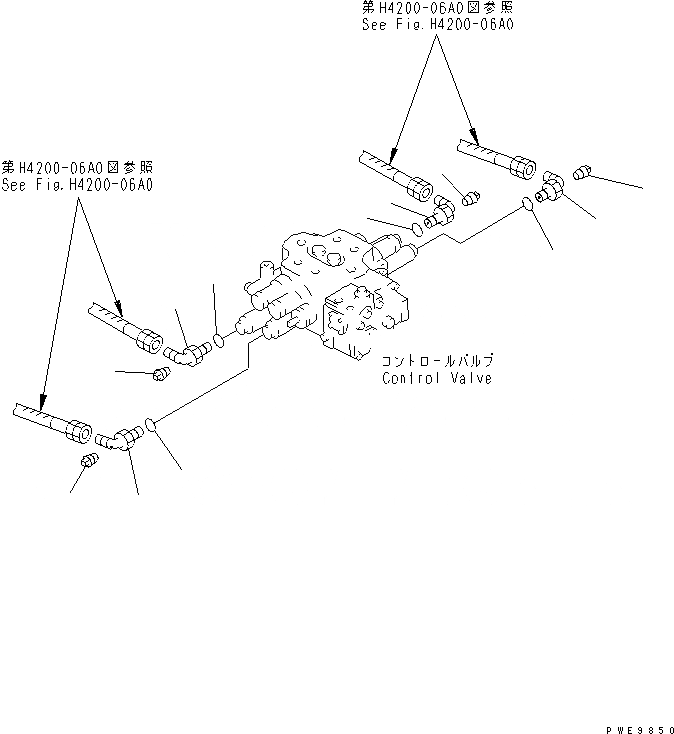 第H4200-06A0図参照
See Fig.H4200-06A0

第H4200-06A0図参照
See Fig.H4200-06A0

コントロールバルブ
Control Valve

PWE9850