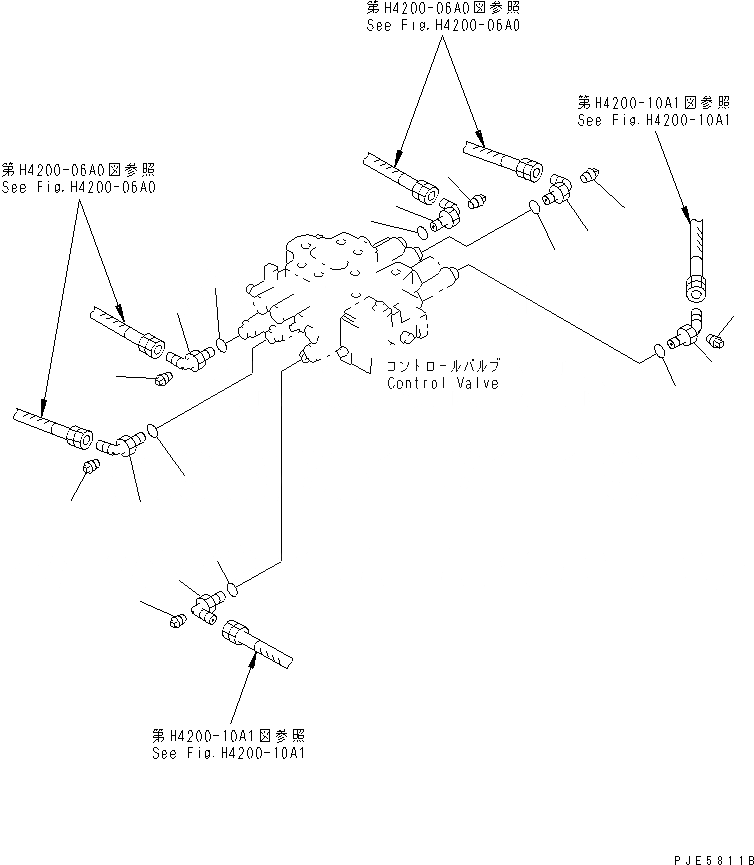 第H4200-06A0図参照
See Fig.H4200-06A0

第H4200-10A1図参照
See Fig.H4200-10A1

第H4200-06A0図参照
See Fig.H4200-06A0

コントロールバルブ
Control Valve

第H4200-10A1図参照
See Fig.H4200-10A1

PJE5811B