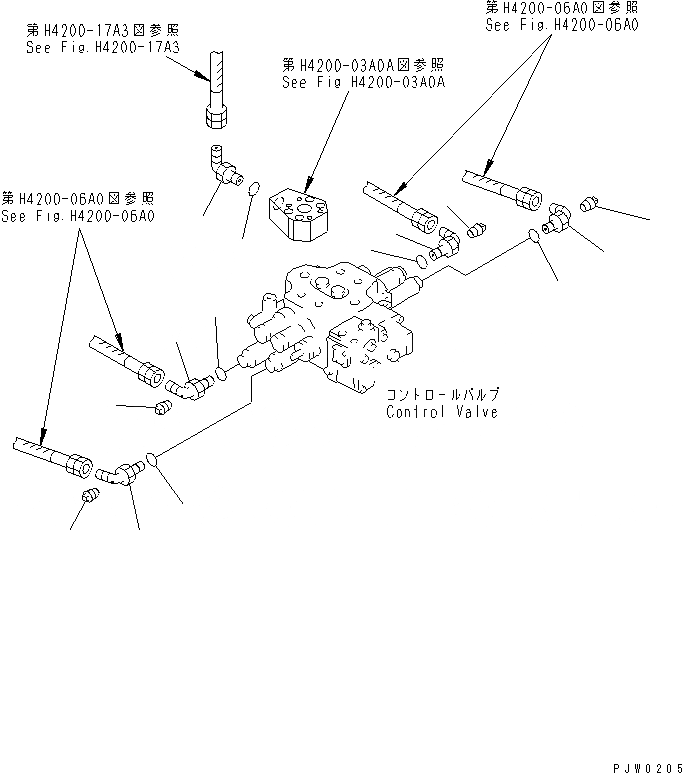 第H4200-17A3図参照
See Fig.H4200-17A3

第H4200-03A0A図参照
See Fig H4200-03A0A

第H4200-06A0図参照
See Fig.H4200-06A0

第H4200-06A0図参照
See Fig.H4200-06A0

コントロールバルブ
Control Valve

PJW0205