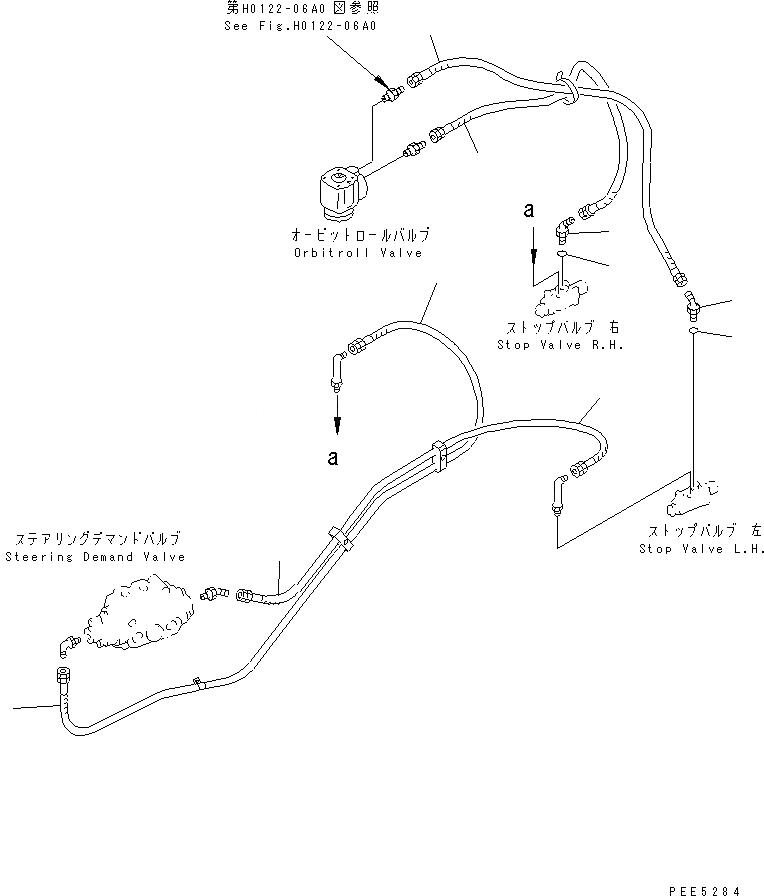 第H0122-06A0 図参照
See Fig.H0122-06A0

オービットロールバルブ
Orbitroll Valve

a

ストップバルブ 右
Stop Valve R.H.

a

ステアリングデマンドバルブ
Steering Demand Valve

ストップバルブ 左
Stop Valve L.H.

PEE5284