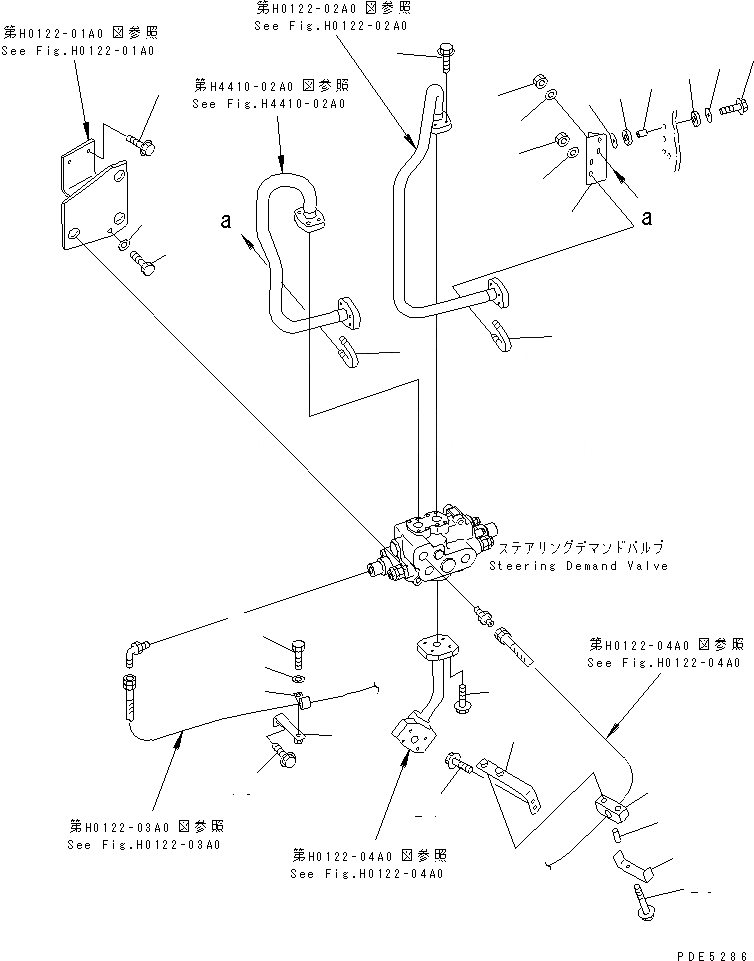 第H0122-02A0 図参照
See Fig.H0122-02A0

第H0122-01A0 図参照
See Fig.H0122-01A0

第H4410-02A0 図参照
See Fig.H4410-02A0

a

a

ステアリングデマンドバルブ
Steering Demand Valve

第H0122-04A0 図参照
See Fig.H0122-04A0

第H0122-03A0 図参照
See Fig.H0122-03A0

第H0122-04A0 図参照
See Fig.H0122-04A0

PDE5286