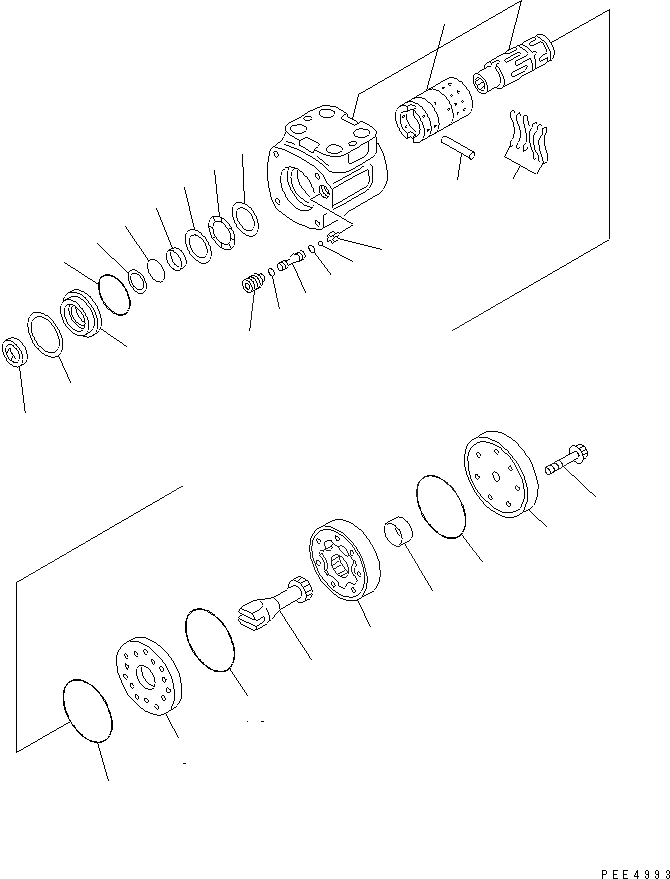 PEE4993