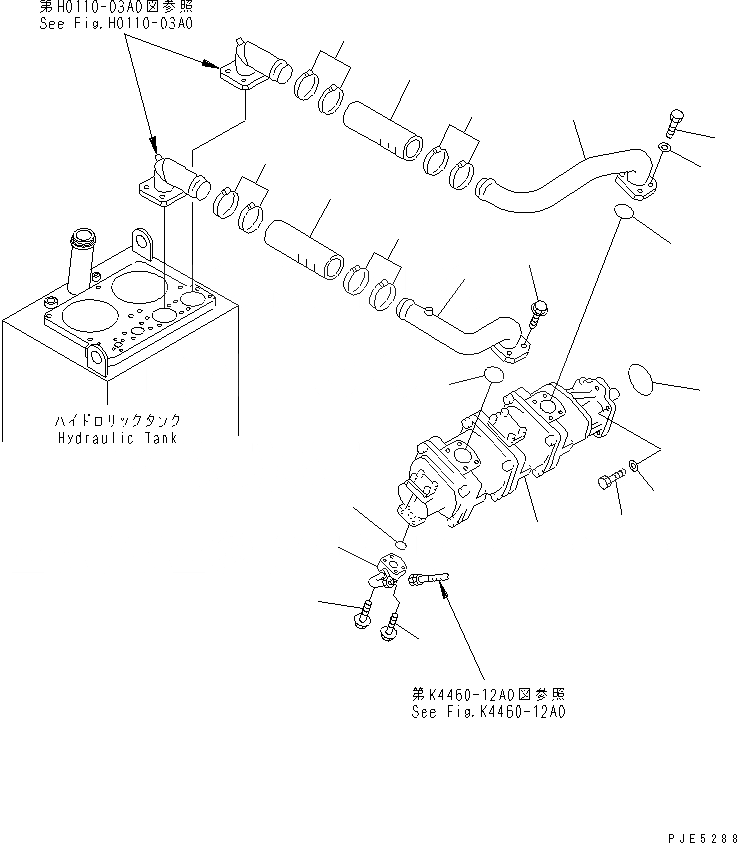 第H0110-03A0図参照
See Fig.H0110-03A0

ハイドロリックタンク
Hydraulic Tank

第K4460-12A0図参照
See Fig.K4460-12A0

PJE5288