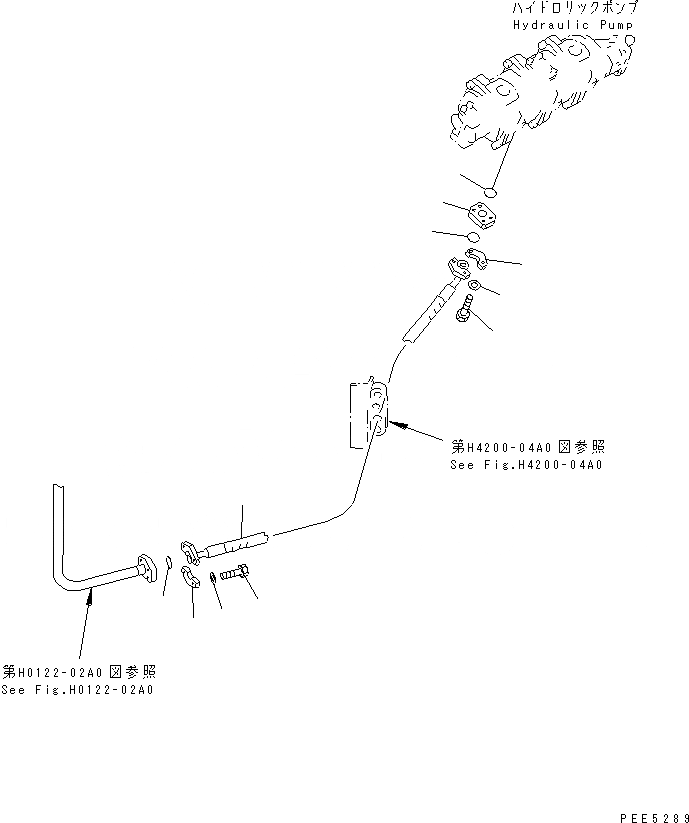 ハイドロリックポンプ
Hydraulic Pump

第H4200-04A0 図参照
See Fig.H4200-04A0

第H0122-02A0 図参照
See Fig.H0122-02A0

PEE5289