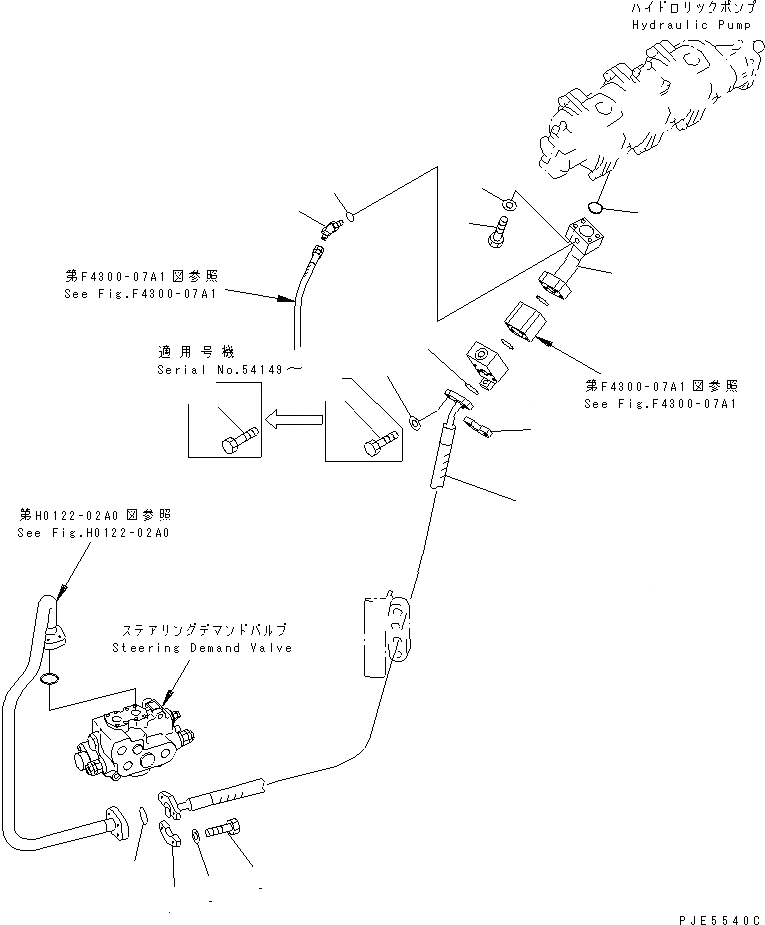 ハイドロリックポンプ
Hydraulic Pump

第F4300-07A1図参照
See Fig.F4300-07A1

適用号機
Serial No.54149～

第F4300-07A1図参照
See Fig.F4300-07A1

第H0122-02A0図参照
See Fig.H0122-02A0

ステアリングデマンドバルブ
Steering Demand Valve

PJE5540C