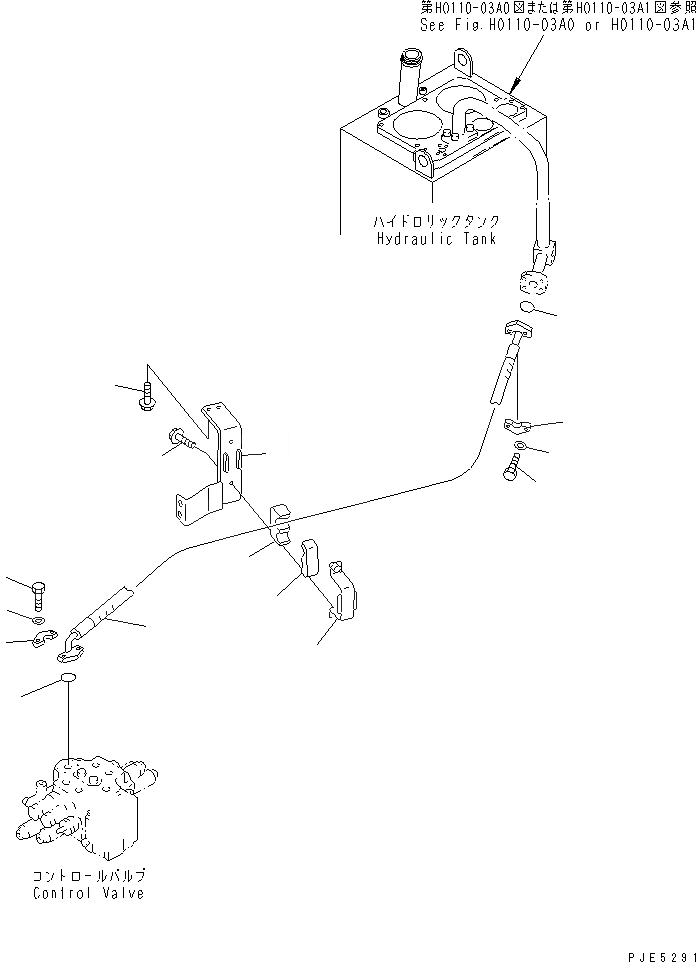 第H0110-03A0図または第H0110-03A1図参照
See Fig.H0110-03A0 or H0110-03A1

ハイドロリックタンク
Hydraulic Tank

コントロールバルブ
Control Valve

PJE5291