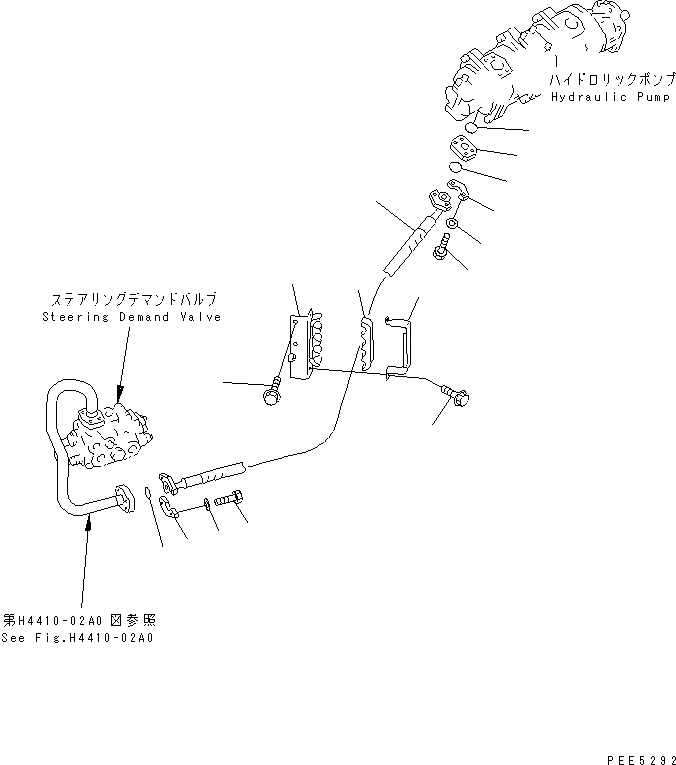 ハイドロリックポンプ
Hydraulic Pump

ステアリングデマンドバルブ
Steering Demand Valve

第H4410-02A0 図参照
See Fig.H4410-02A0

PEE5292