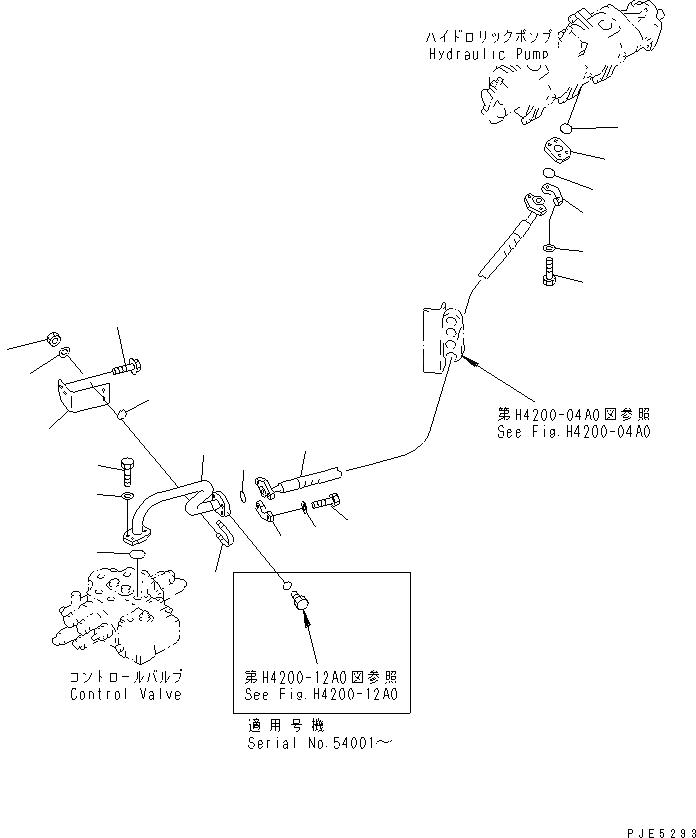 ハイドロリックポンプ
Hydraulic Pump

第H4200-04A0図参照
See Fig.H4200-04A0

コントロールバルブ
Control Valve

第H4200-12A0図参照
See Fig.H4200-12A0

適用号機
Serial No.54001～

PJE5293