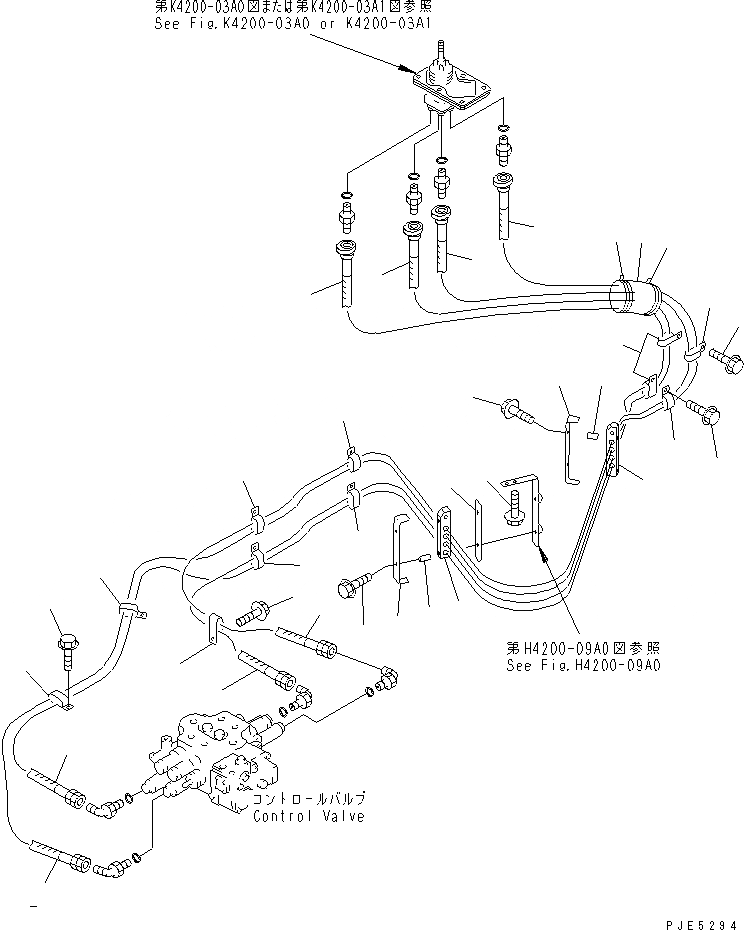 第K4200-03A0図または第K4200-03A1図参照
See Fig.K4200-03A0 or K4200-03A1

第H4200-09A0図参照
See Fig.H4200-09A0

コントロールバルブ
Control Valve

PJE5294