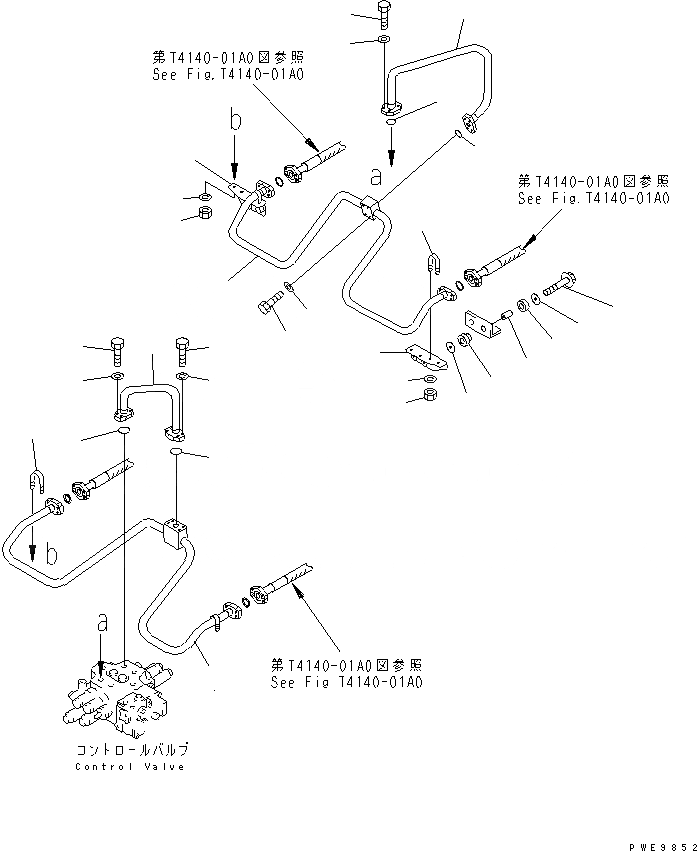 第T4140-01A0図参照
See Fig.T4140-01A0

b

a

第T4140-01A0図参照
See Fig.T4140-01A0

b

a

第T4140-01A0図参照
See Fig T4140-01A0

コントロールバルブ
Control Valve

PWE9852