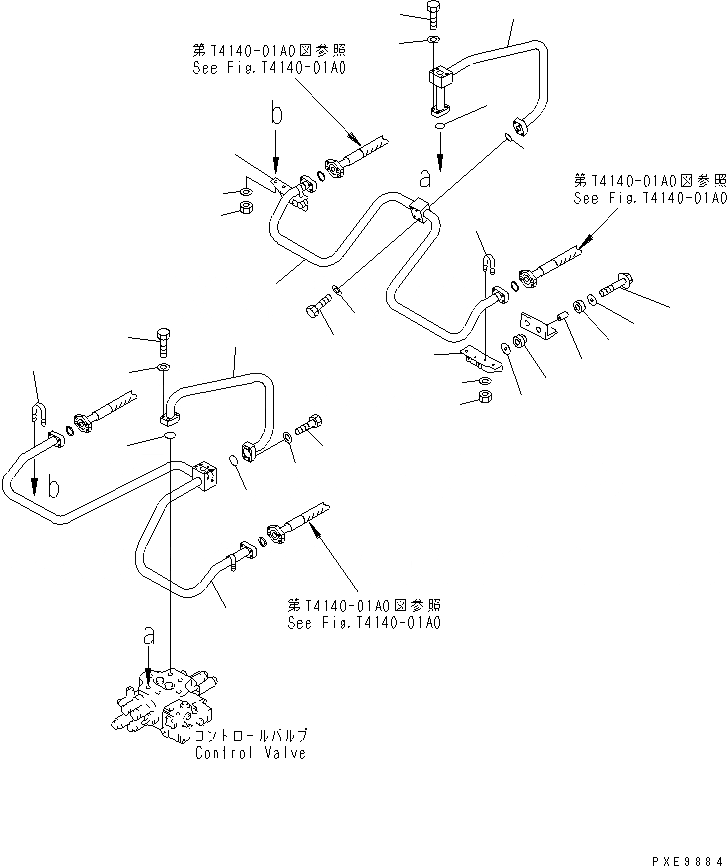 第T4140-01A0図参照
See Fig.T4140-01A0

b

a

第T4140-01A0図参照
See Fig.T4140-01A0

b

第T4140-01A0図参照
See Fig.T4140-01A0

a

コントロールバルブ
Control Valve

PXE9884