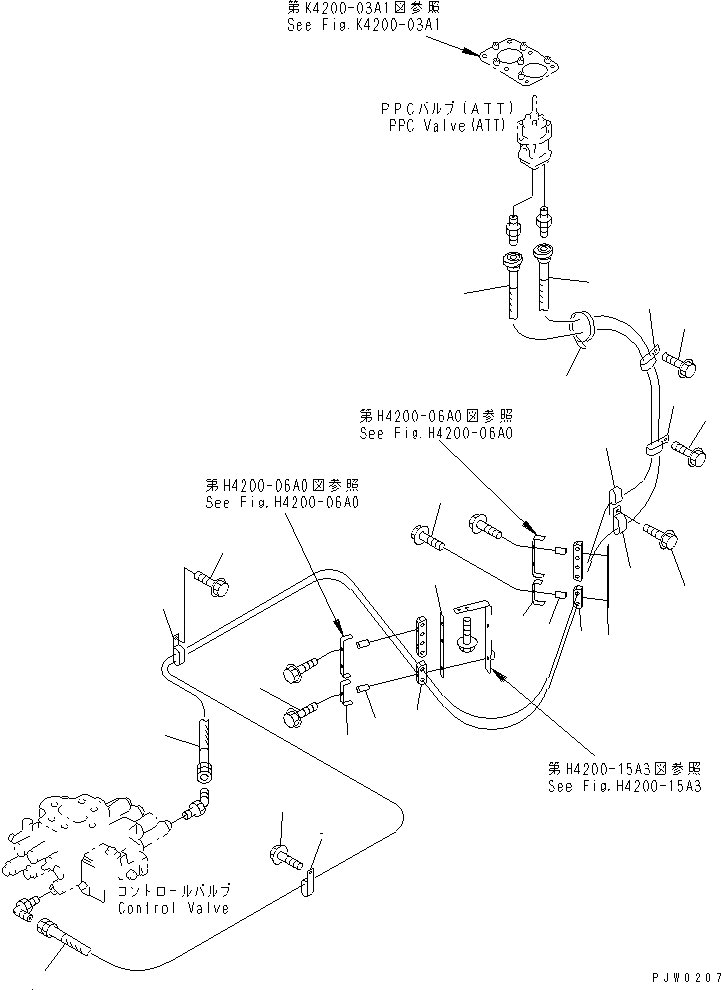 第K4200-03A1図参照
See Fig.K4200-03A1

PPCバルブ(ATT)
PPC Valve(ATT)

第H4200-06A0図参照
See Fig.H4200-06A0

第H4200-06A0図参照
See Fig.H4200-06A0

第H4200-15A3図参照
See Fig.H4200-15A3

コントロールバルブ
Control Valve

PJW0207