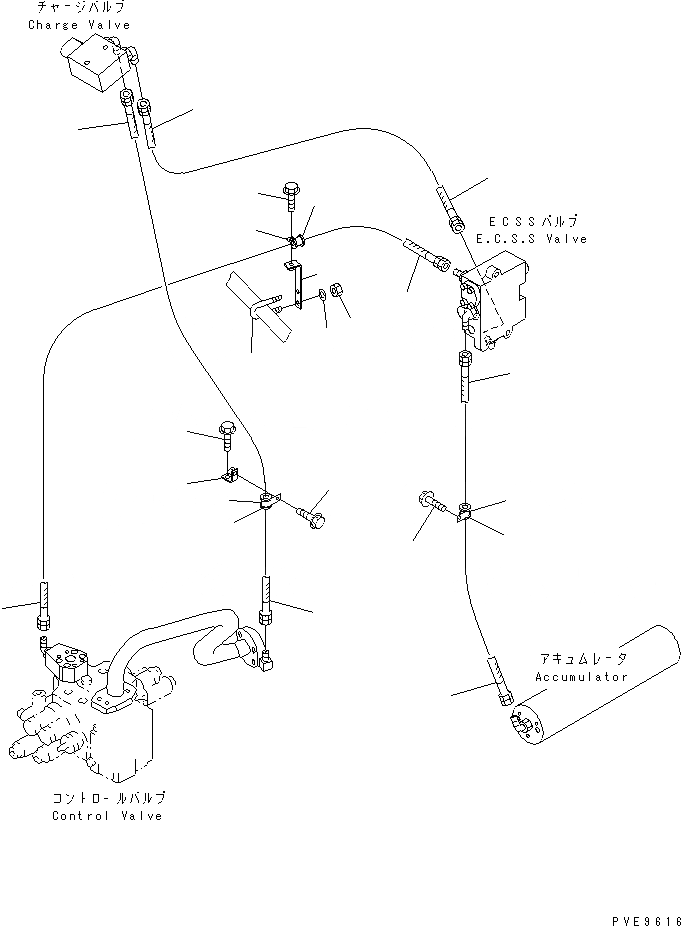 チャージバルブ
Charge Valve

ECSSバルブ
E.C.S.S Valve

アキュムレータ
Accumulator

コントロールバルブ
Control Valve

PVE9616