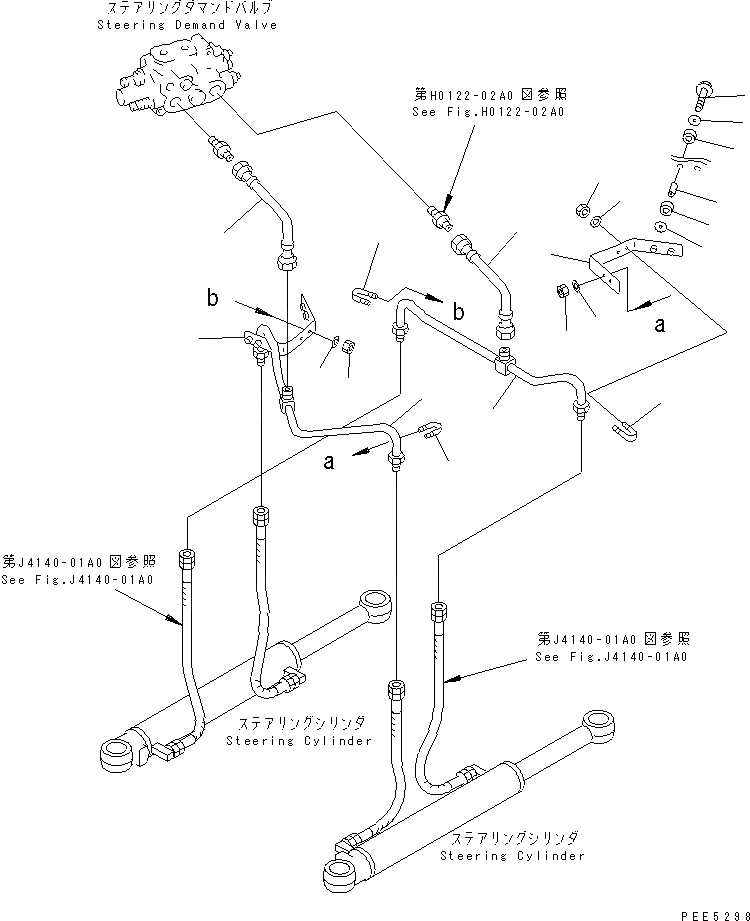 ステアリングダマンドバルブ
Steering Demand Valve

第H0122-02A0 図参照
See Fig.H0122-02A0

b

b

a

a

第J4140-01A0 図参照
See Fig.J4140-01A0

第J4140-01A0 図参照
See Fig.J4140-01A0

ステアリングシリンダ
Steering Cylinder

ステアリングシリンダ
Steering Cylinder

PEE5298