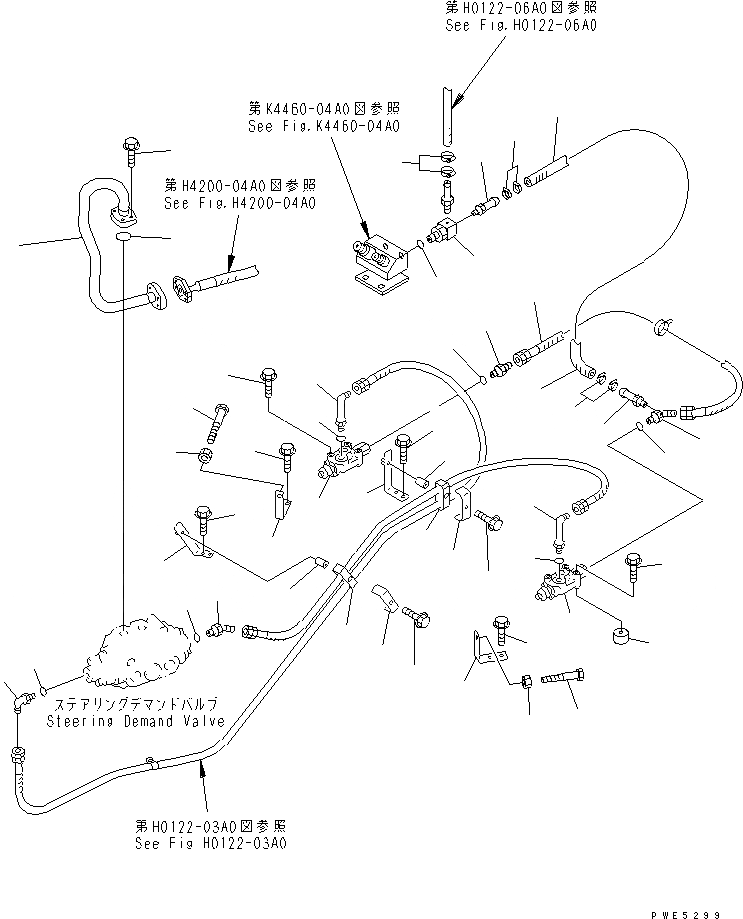 第H0122-06A0図参照
See Fig.H0122-06A0

第K4460-04A0図参照
See Fig.K4460-04A0

第H4200-04A0図参照
See Fig.H4200-04A0

ステアリングデマンドバルブ
Steering Demand Valve

第H0122-03A0図参照
See Fig H0122-03A0

PWE5299