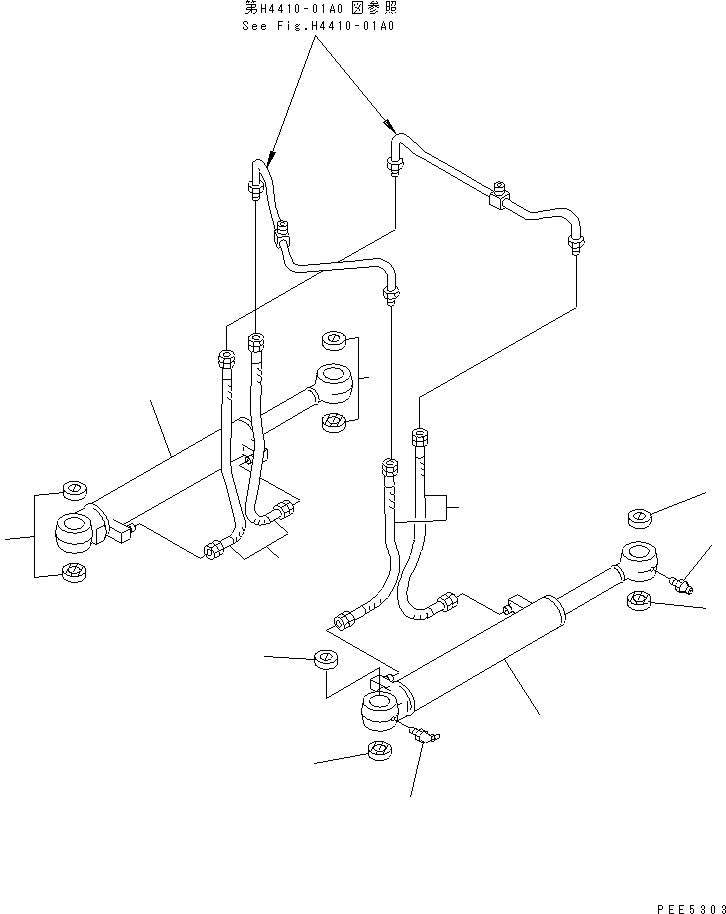 第H4410-01A0 図参照
See Fig.H4410-01A0

PEE5303