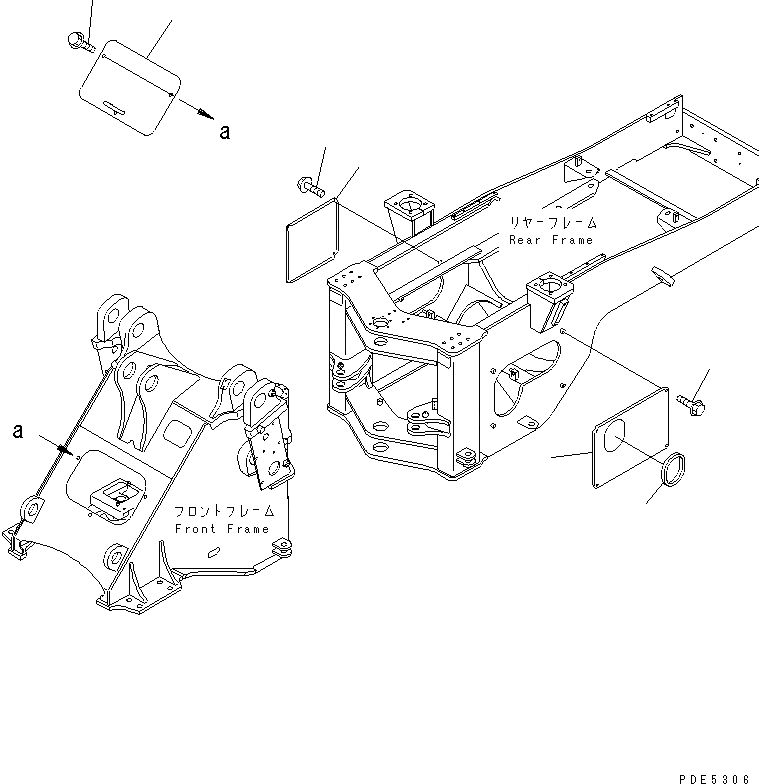 a

リヤーフレーム
Rear Frame

a

フロントフレーム
Front Frame

PDE5306