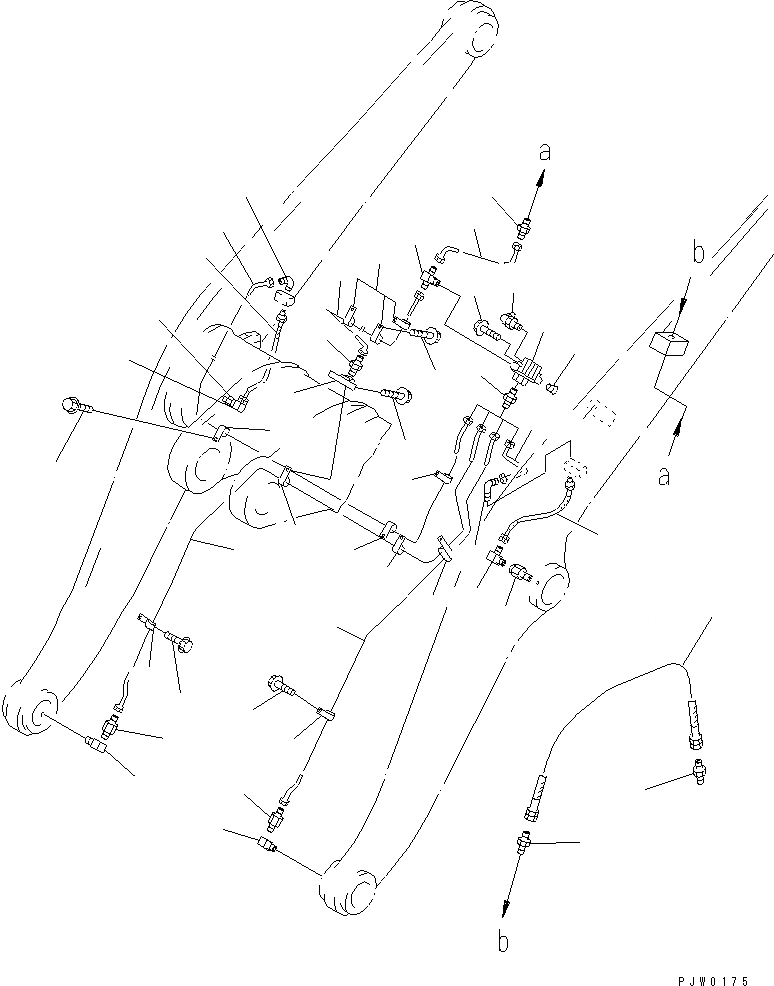 a
b
a
b
PJW0175