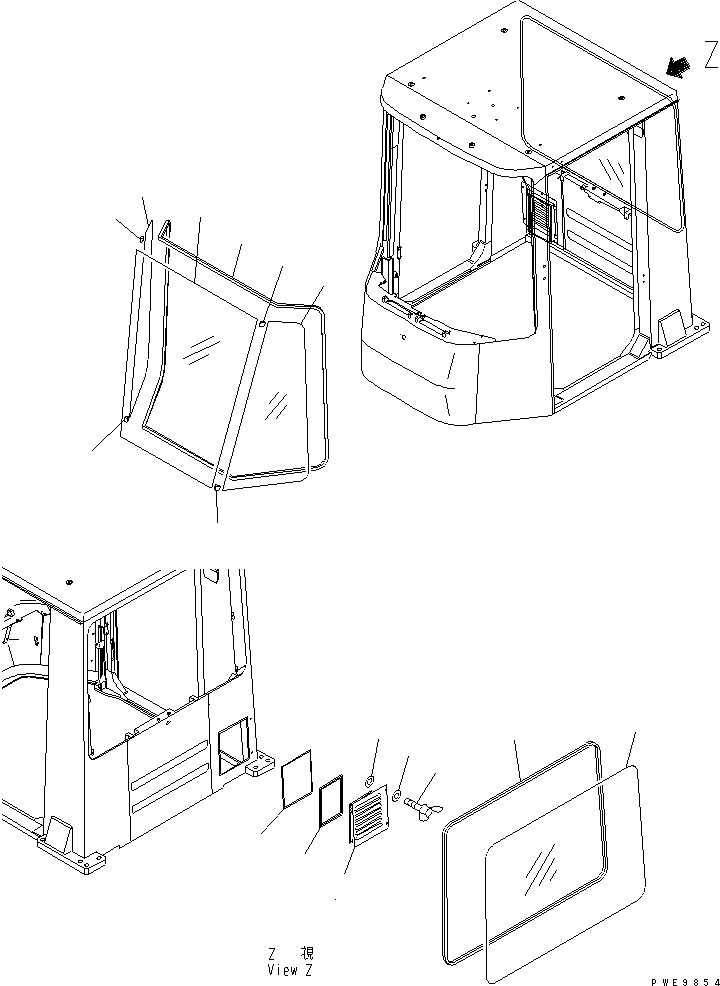 Z

Z 視
View Z

PWE9854