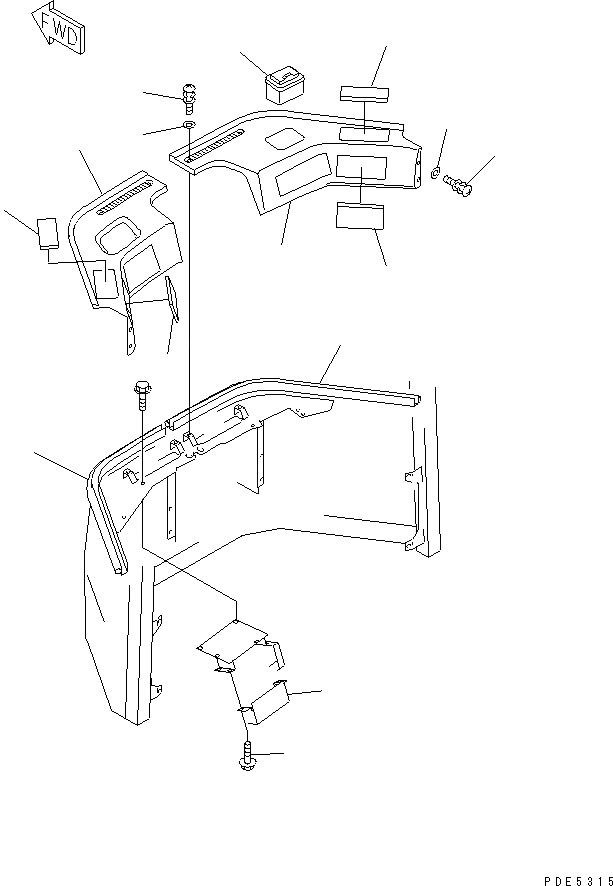 FWD

PDE5315